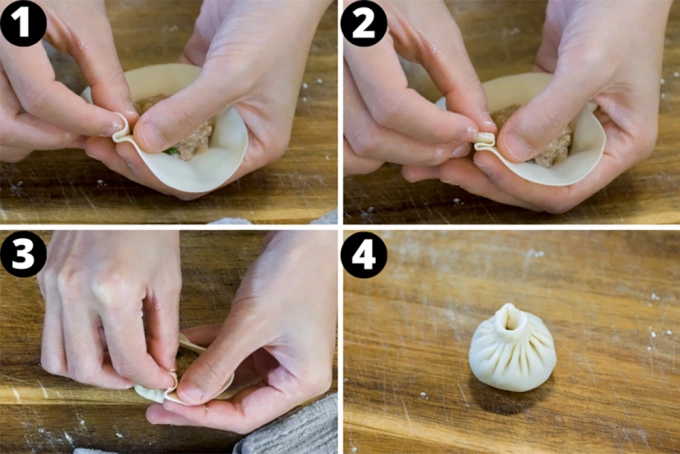 1
2
3
4